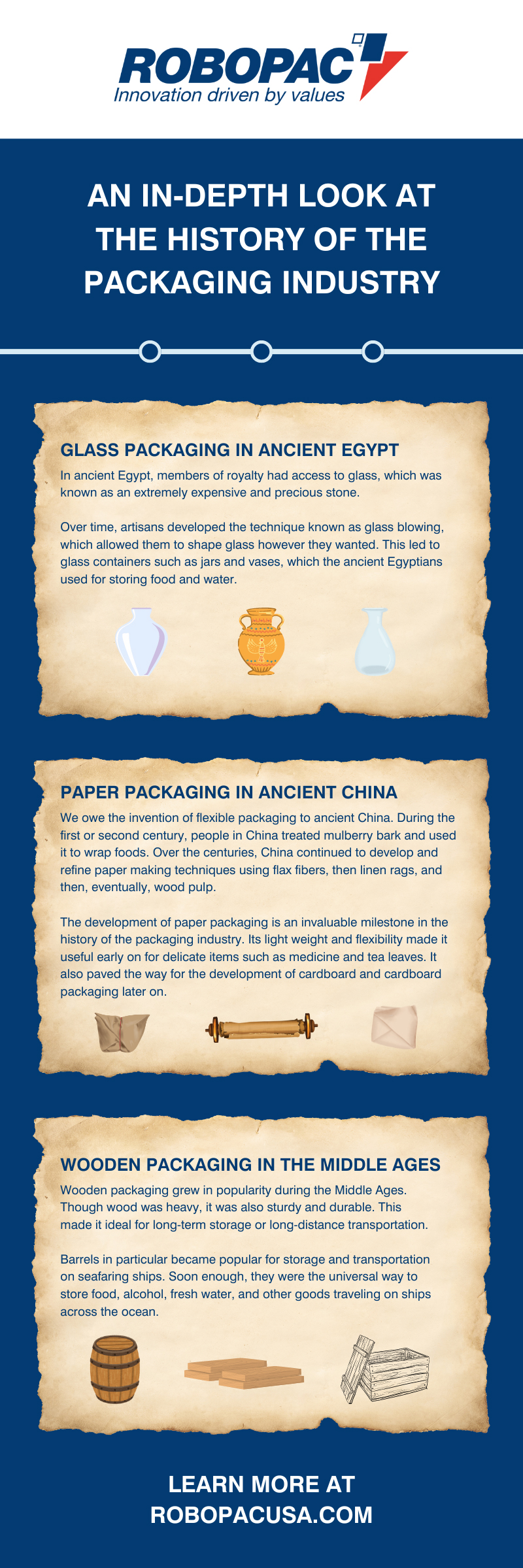 ROBOPAC
Innovation driven by values

AN IN-DEPTH LOOK AT THE HISTORY OF THE PACKAGING INDUSTRY

GLASS PACKAGING IN ANCIENT EGYPT

In ancient Egypt, members of royalty had access to glass, which was known as an extremely expensive and precious stone.

Over time, artisans developed the technique known as glass blowing, which allowed them to shape glass however they wanted. This led to glass containers such as jars and vases, which the ancient Egyptians used for storing food and water.

PAPER PACKAGING IN ANCIENT CHINA

We owe the invention of flexible packaging to ancient China. During the first or second century, people in China treated mulberry bark and used it to wrap foods. Over the centuries, China continued to develop and refine paper making techniques using flax fibers, then linen rags, and then, eventually, wood pulp.

The development of paper packaging is an invaluable milestone in the history of the packaging industry. Its light weight and flexibility made it useful early on for delicate items such as medicine and tea leaves. It also paved the way for the development of cardboard and cardboard packaging later on.

WOODEN PACKAGING IN THE MIDDLE AGES

Wooden packaging grew in popularity during the Middle Ages. Though wood was heavy, it was also sturdy and durable. This made it ideal for long-term storage or long-distance transportation.

Barrels in particular became popular for storage and transportation on seafaring ships. Soon enough, they were the universal way to store food, alcohol, fresh water, and other goods traveling on ships across the ocean.

LEARN MORE AT ROBOPACUSA.COM