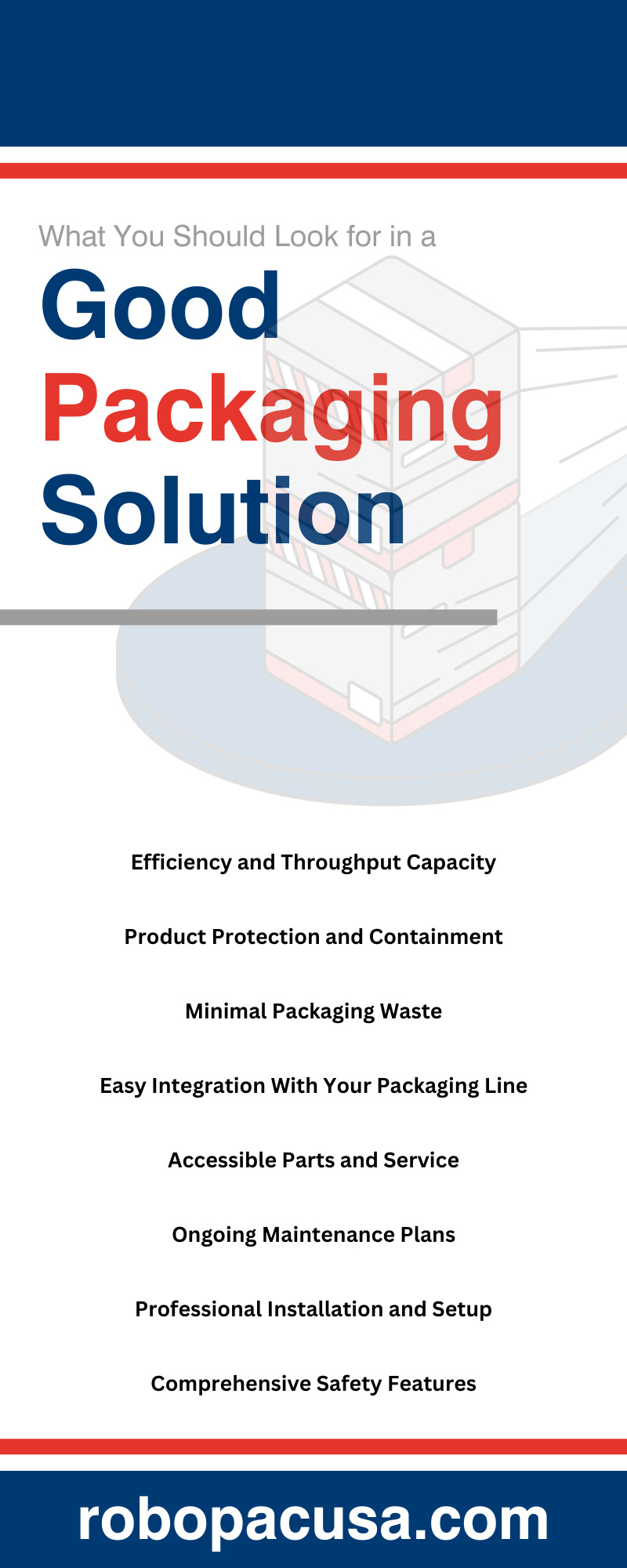 What You Should Look for in a

Good Packaging Solution

Efficiency and Throughput Capacity

Product Protection and Containment

Minimal Packaging Waste

Easy Integration With Your Packaging Line

Accessible Parts and Service

Ongoing Maintenance Plans

Professional Installation and Setup

Comprehensive Safety Features

robopacusa.com