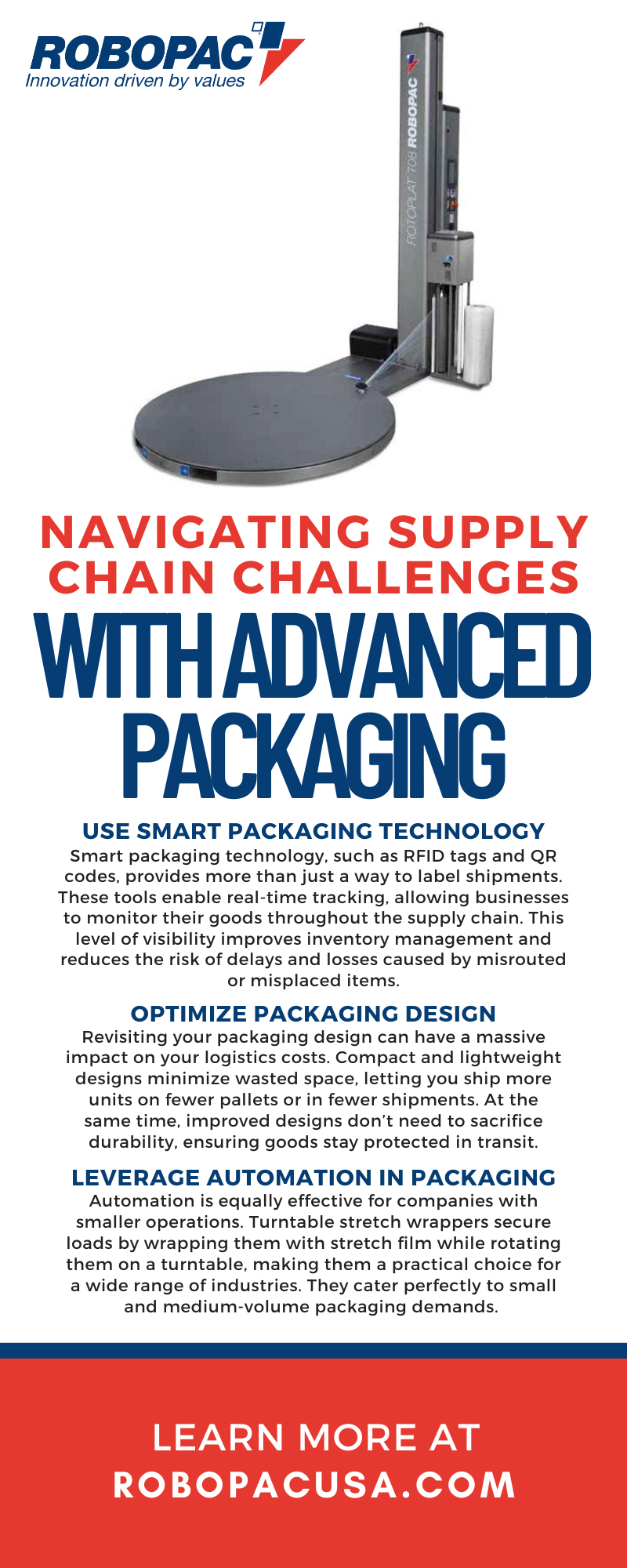 ROBOPAC
Innovation driven by values

ROTOPLAT 708 ROBOPAC

NAVIGATING SUPPLY CHAIN CHALLENGES
WITH ADVANCED PACKAGING

USE SMART PACKAGING TECHNOLOGY
Smart packaging technology, such as RFID tags and QR codes, provides more than just a way to label shipments. These tools enable real-time tracking, allowing businesses to monitor their goods throughout the supply chain. This level of visibility improves inventory management and reduces the risk of delays and losses caused by misrouted or misplaced items.

OPTIMIZE PACKAGING DESIGN
Revisiting your packaging design can have a massive impact on your logistics costs. Compact and lightweight designs minimize wasted space, letting you ship more units on fewer pallets or in fewer shipments. At the same time, improved designs don't need to sacrifice durability, ensuring goods stay protected in transit.

LEVERAGE AUTOMATION IN PACKAGING
Automation is equally effective for companies with smaller operations. Turntable stretch wrappers secure loads by wrapping them with stretch film while rotating them on a turntable, making them a practical choice for a wide range of industries. They cater perfectly to small and medium-volume packaging demands.

LEARN MORE AT
ROBOPACUSA.COM